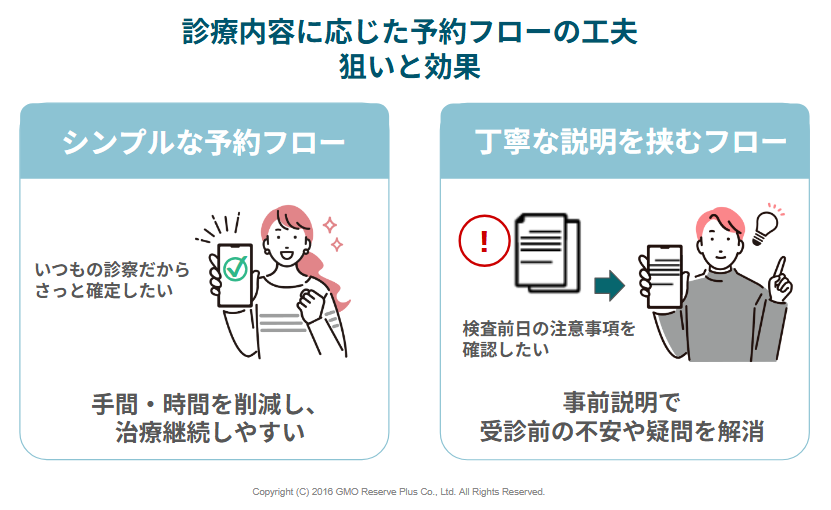 診療内容に応じた予約フローの工夫
狙いと効果

シンプルな予約フロー

いつもの診察だから
さっと確定したい

手間・時間を削減し、
治療継続しやすい

丁寧な説明を挟むフロー

!

検査前日の注意事項を
確認したい

事前説明で
受診前の不安や疑問を解消

Copyright (C) 2016 GMO Reserve Plus Co., Ltd. All Rights Reserved.