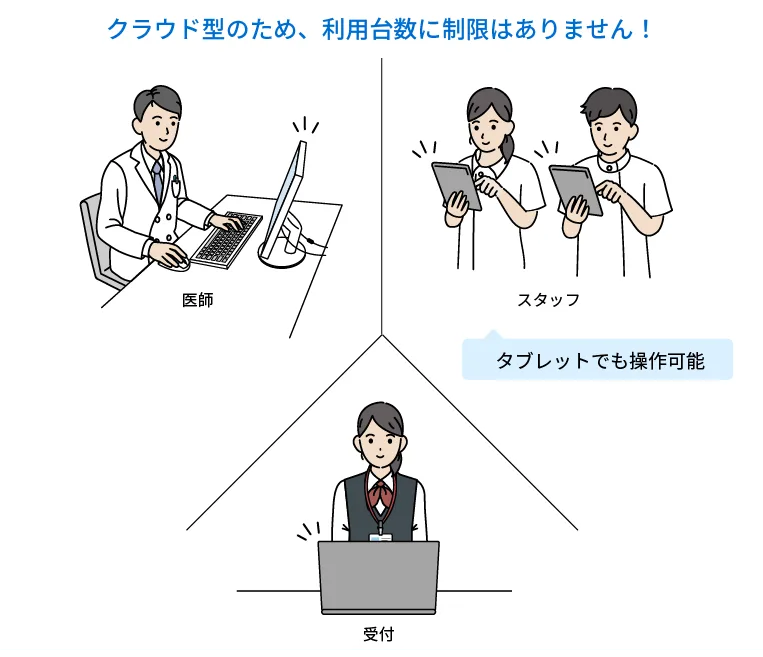 クラウド型のため、利用台数に制限はありません！

医師

スタッフ

タブレットでも操作可能

受付